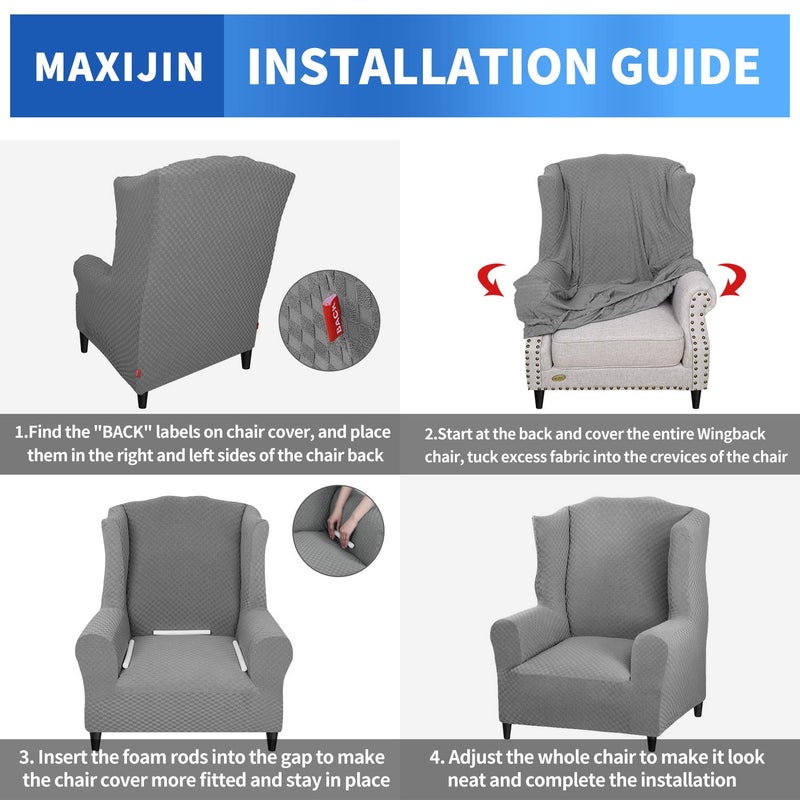 MAXIJIN INSTALLATION GUIDE

BACK

1.Find the "BACK" labels on chair cover, and place them in the right and left sides of the chair back

2.Start at the back and cover the entire Wingback chair, tuck excess fabric into the crevices of the chair

3. Insert the foam rods into the gap to make the chair cover more fitted and stay in place

4. Adjust the whole chair to make it look neat and complete the installation